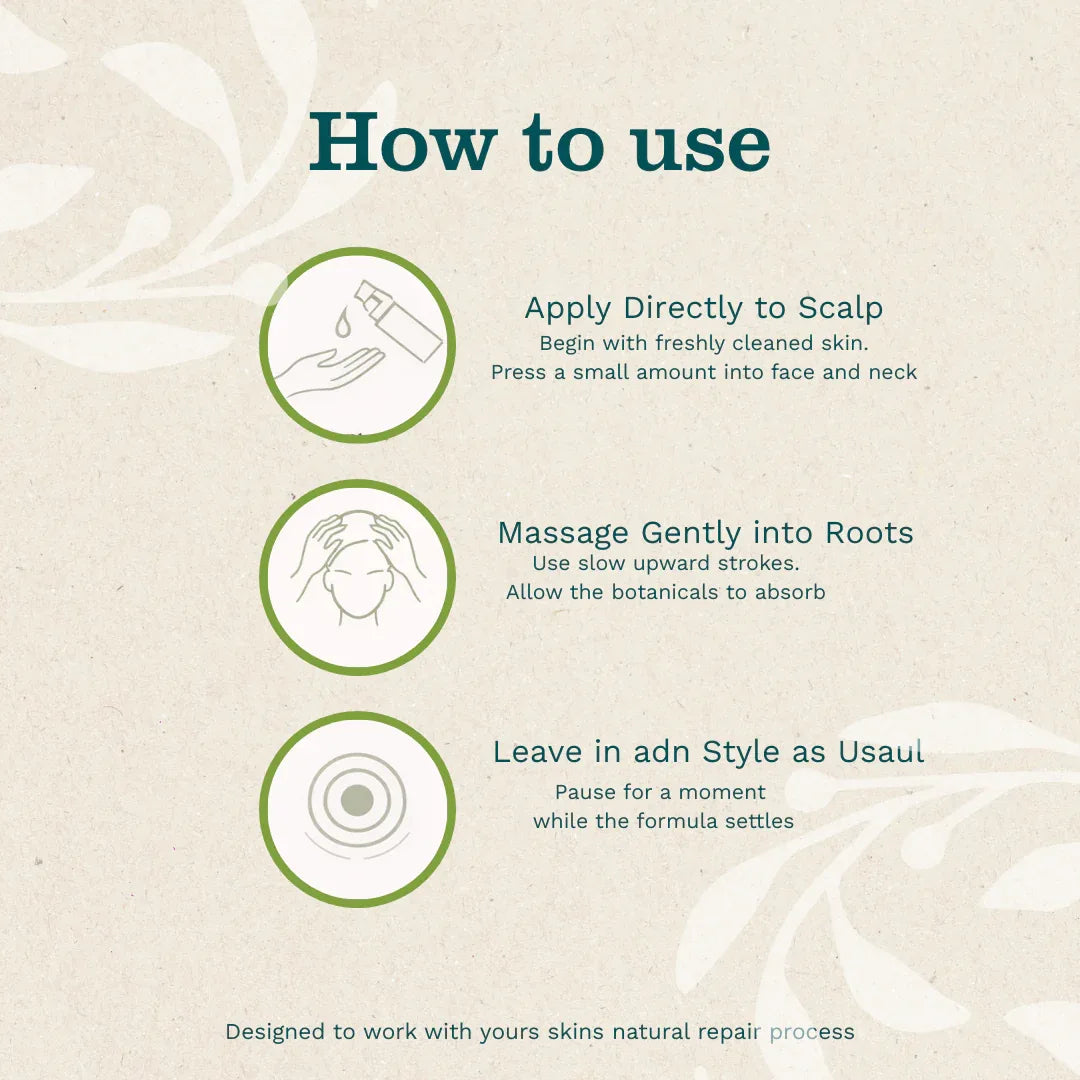 How to use

Apply Directly to Scalp
Begin with freshly cleaned skin.
Press a small amount into face and neck

Massage Gently into Roots
Use slow upward strokes.
Allow the botanicals to absorb

Leave in adn Style as Usaul
Pause for a moment
while the formula settles

Designed to work with yours skins natural repair process