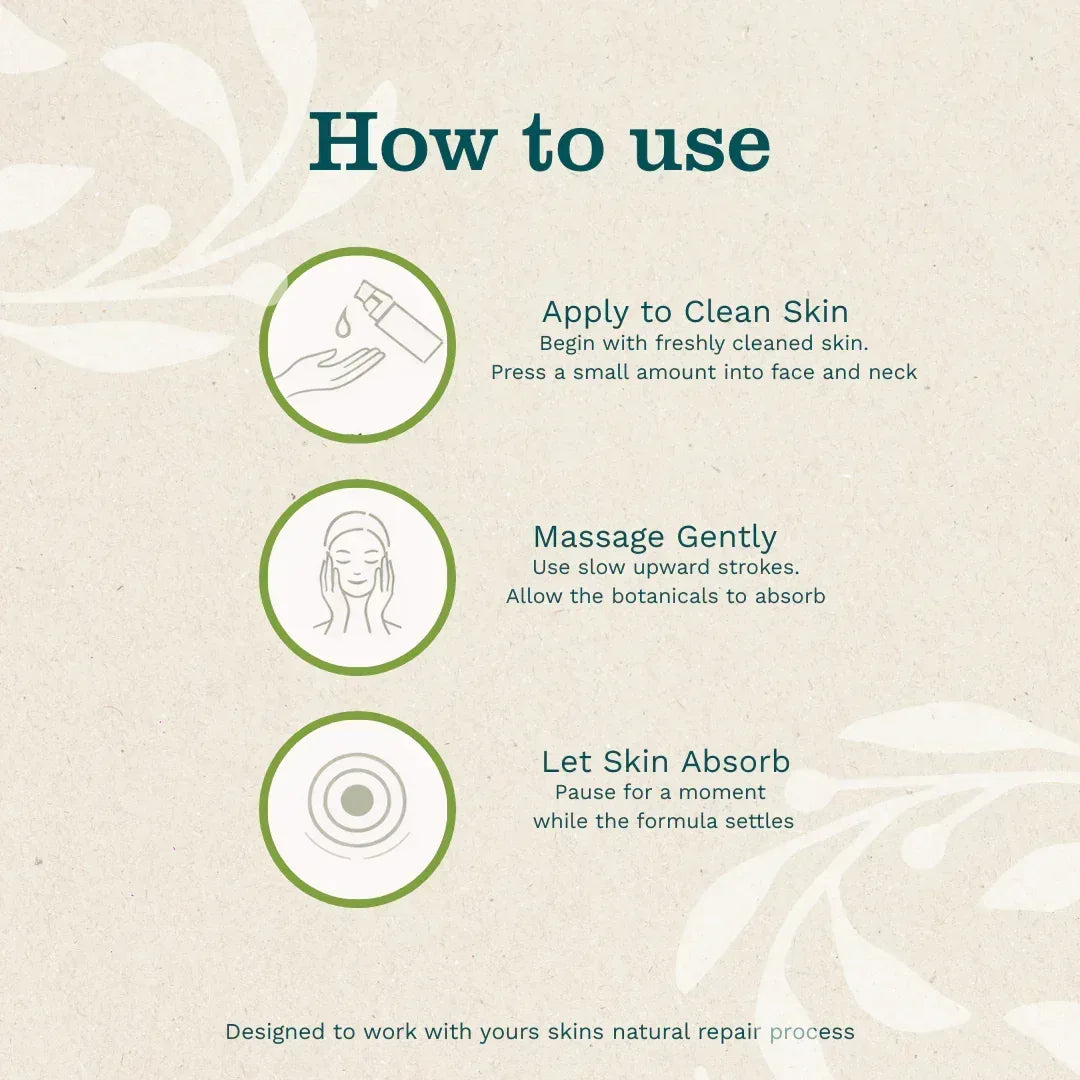 How to use

Apply to Clean Skin
Begin with freshly cleaned skin.
Press a small amount into face and neck

Massage Gently
Use slow upward strokes.
Allow the botanicals to absorb

Let Skin Absorb
Pause for a moment
while the formula settles

Designed to work with yours skins natural repair process