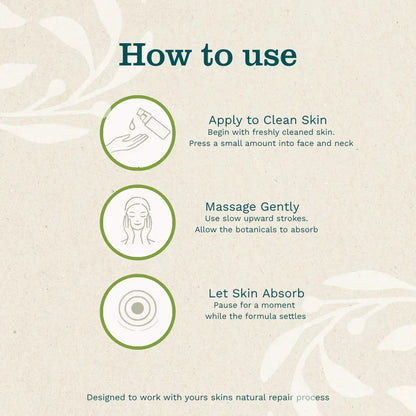 How to use

Apply to Clean Skin
Begin with freshly cleaned skin.
Press a small amount into face and neck

Massage Gently
Use slow upward strokes.
Allow the botanicals to absorb

Let Skin Absorb
Pause for a moment
while the formula settles

Designed to work with yours skins natural repair process